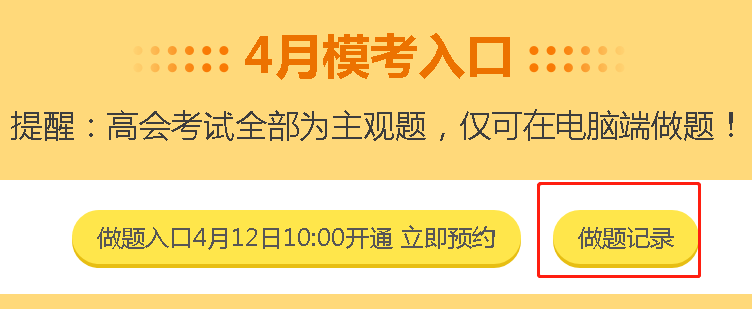 4月模考入口

提醒：高会考试全部为主观题，仅可在电脑端做题！

做题入口4月12日10:00开通 立即预约

做题记录