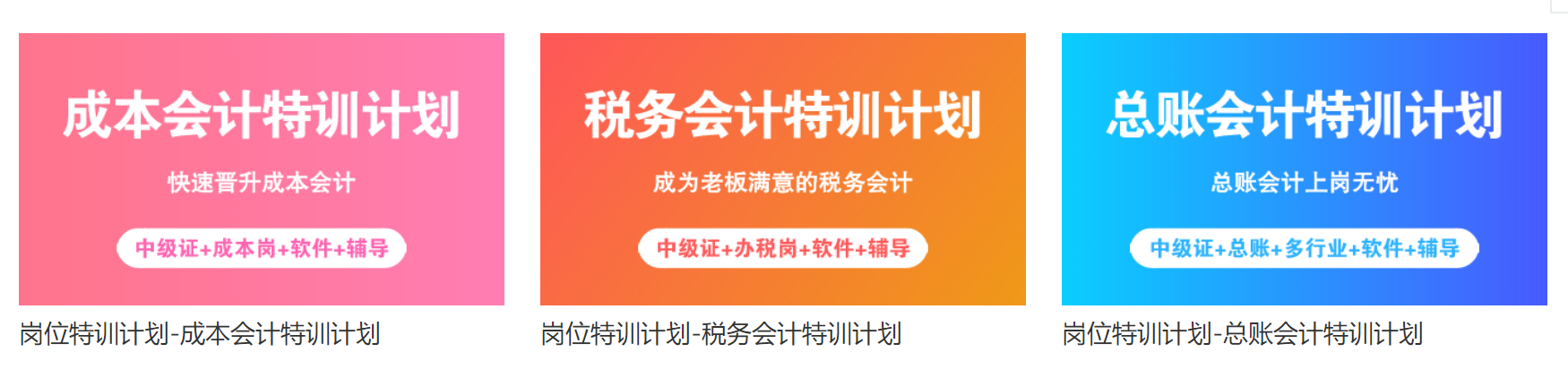 成本会计特训计划

快速晋升成本会计

中级证+成本岗+软件+辅导

岗位特训计划-成本会计特训计划

税务会计特训计划

成为老板满意的税务会计

中级证+办税岗+软件+辅导

岗位特训计划-税务会计特训计划

总账会计特训计划

总账会计上岗无忧

中级证+总账+多行业+软件+辅导

岗位特训计划-总账会计特训计划