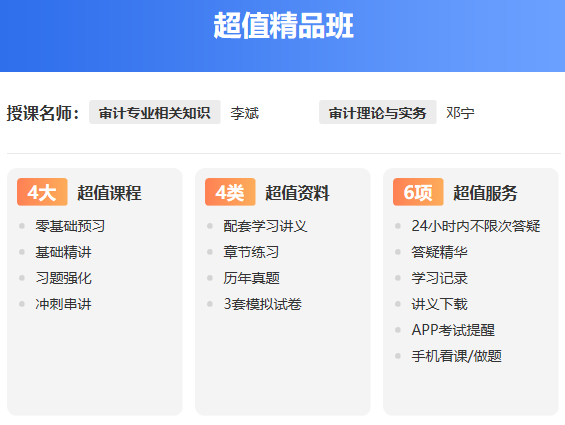 超值精品班

授课名师： 审计专业相关知识 李斌 审计理论与实务 邓宁

4大 超值课程
零基础预习
基础精讲
习题强化
冲刺串讲

4类 超值资料
配套学习讲义
章节练习
历年真题
3套模拟试卷

6项 超值服务
24小时内不限次答疑
答疑精华
学习记录
讲义下载
APP考试提醒
手机看课/做题