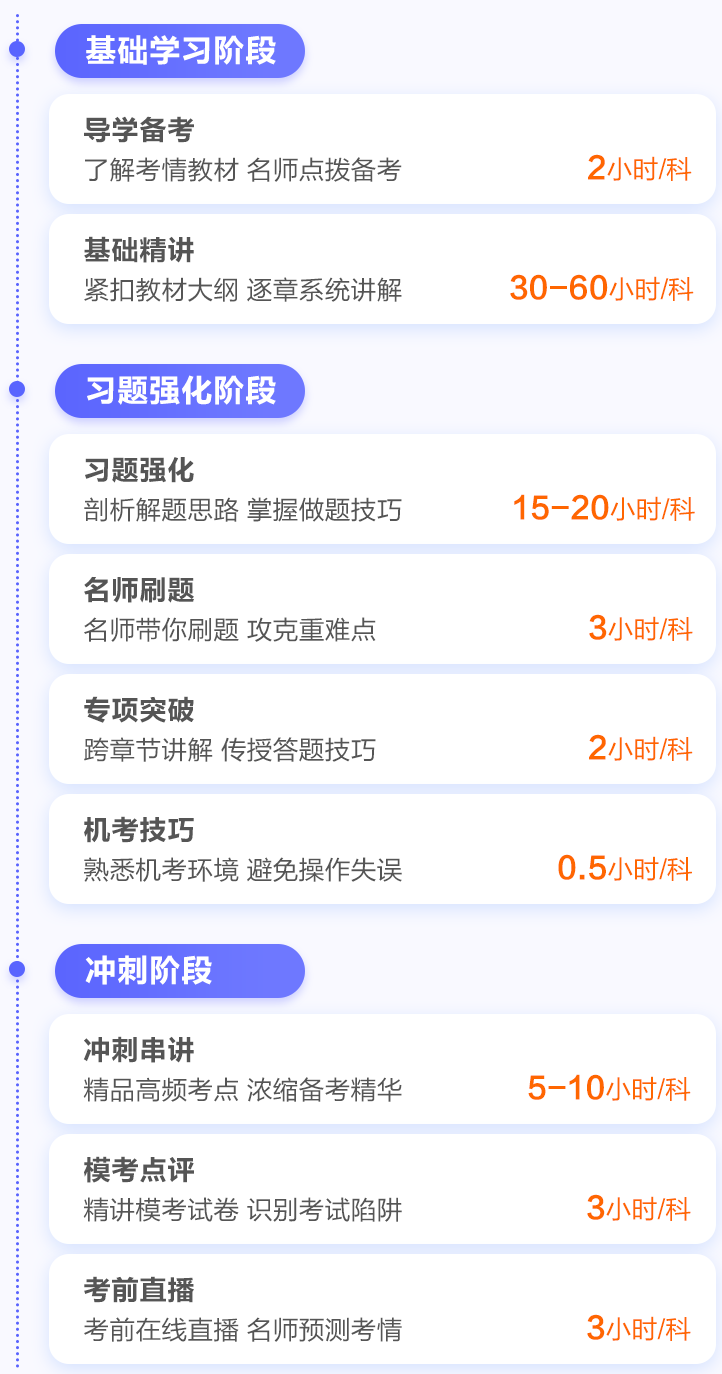 基础学习阶段

导学备考
了解考情教材 名师点拨备考
2小时/科

基础精讲
紧扣教材大纲 逐章系统讲解
30-60小时/科

习题强化阶段

习题强化
剖析解题思路 掌握做题技巧
15-20小时/科

名师刷题
名师带你刷题 攻克重难点
3小时/科

专项突破
跨章节讲解 传授答题技巧
2小时/科

机考技巧
熟悉机考环境 避免操作失误
0.5小时/科

冲刺阶段

冲刺串讲
精品高频考点 浓缩备考精华
5-10小时/科

模考点评
精讲模考试卷 识别考试陷阱
3小时/科

考前直播
考前在线直播 名师预测考情
3小时/科